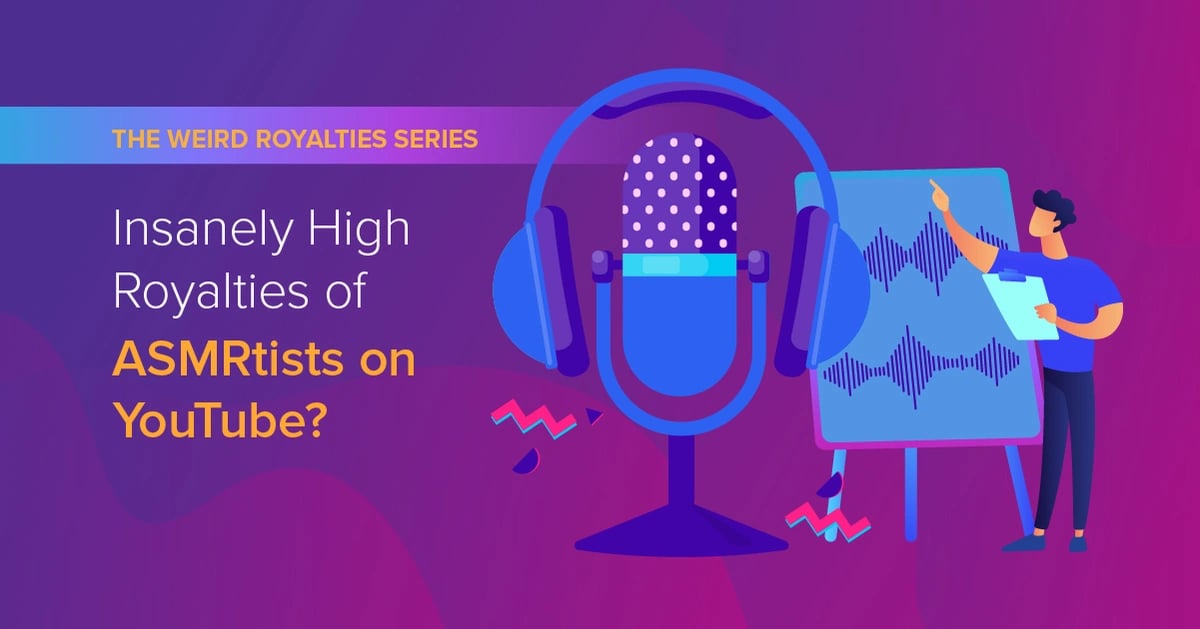 THE WEIRD ROYALTIES SERIES

Insanely High Royalties of ASMRtists on YouTube?