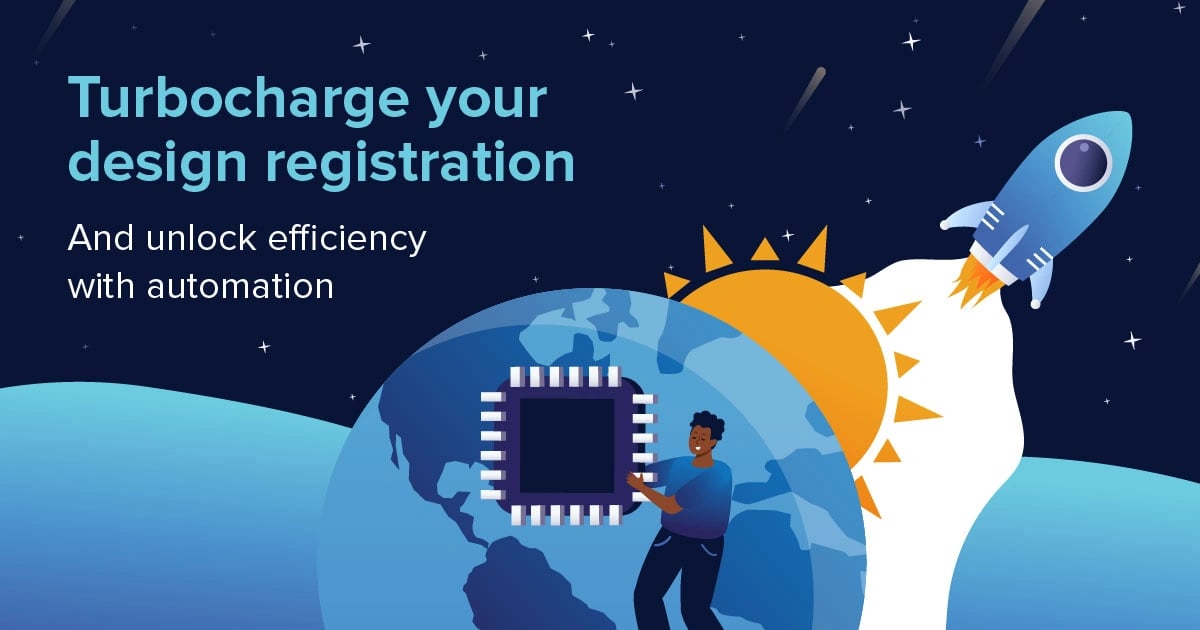 Turbocharge your design registration

And unlock efficiency with automation